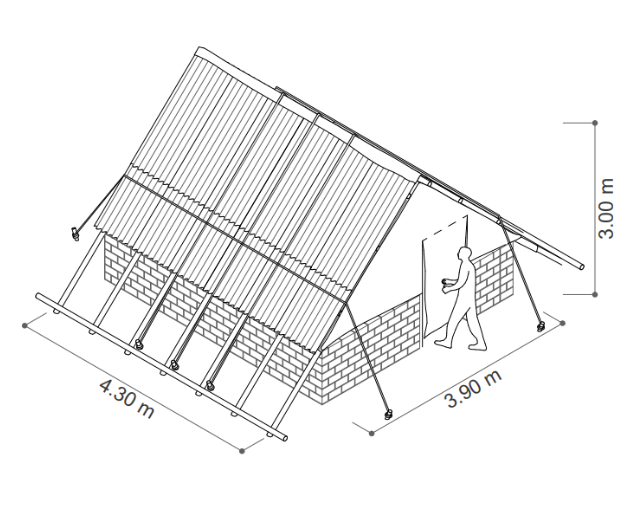 3.00 m

4.30 m

3.90 m